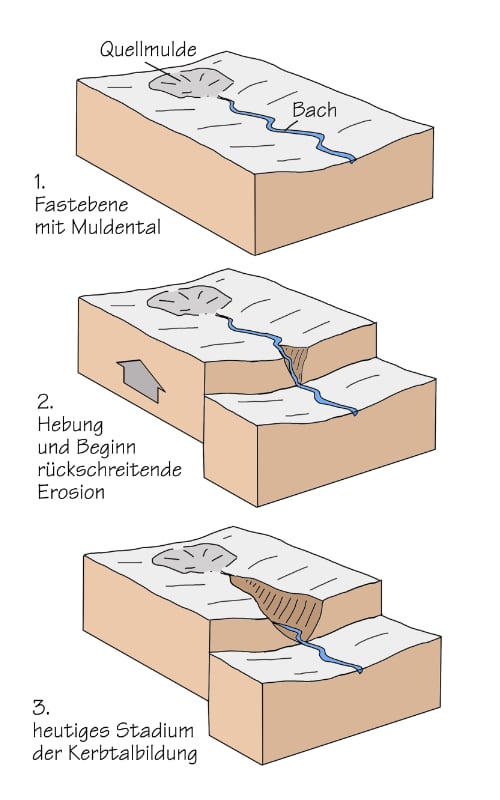 Quellmulde

Bach

1.
Fastebene
mit Muldental

2.
Hebung
und Beginn
rückschreitende
Erosion

3.
heutiges Stadium
der Kerbtalbildung