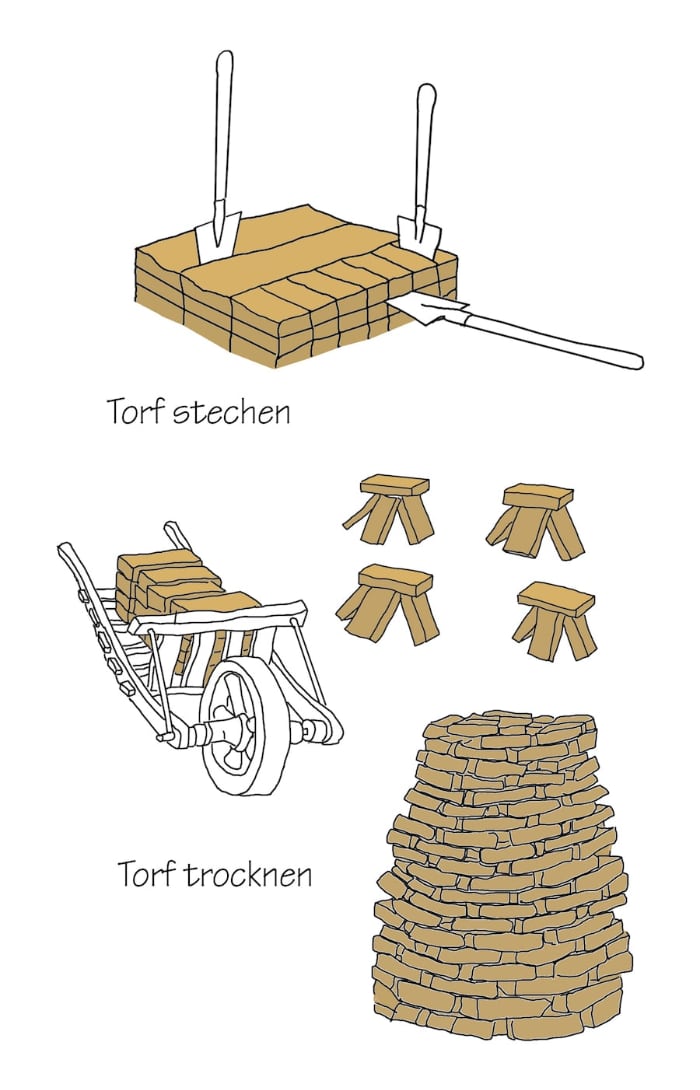 Torf stechen

Torf trocknen